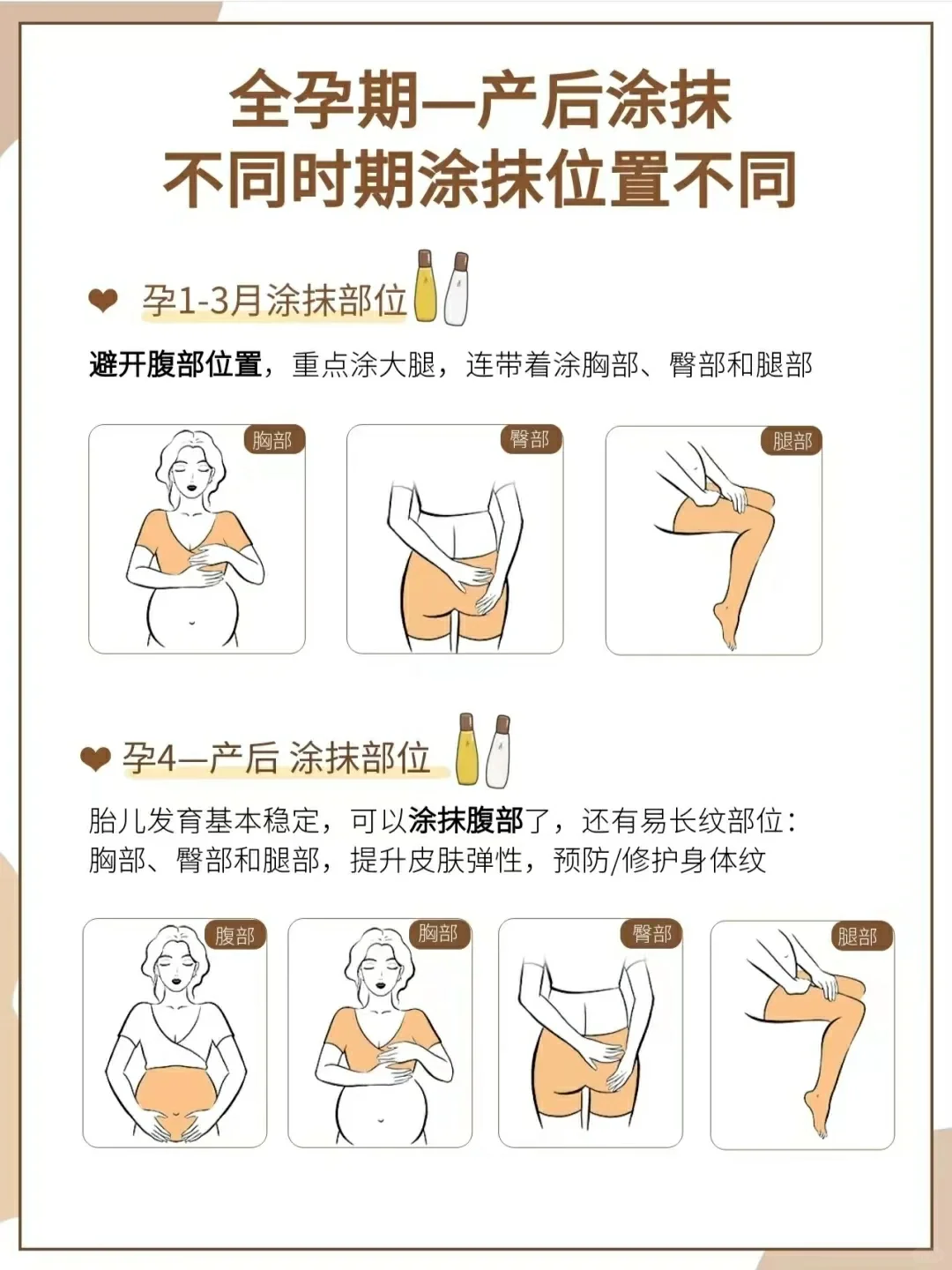 全孕期—产后涂抹
不同时期涂抹位置不同

孕1-3月涂抹部位

避开腹部位置，重点涂大腿，连带着涂胸部、臀部和腿部

胸部

臀部

腿部

孕4—产后 涂抹部位

胎儿发育基本稳定，可以涂抹腹部了，还有易长纹部位：胸部、臀部和腿部，提升皮肤弹性，预防/修护身体纹

腹部

胸部

臀部

腿部